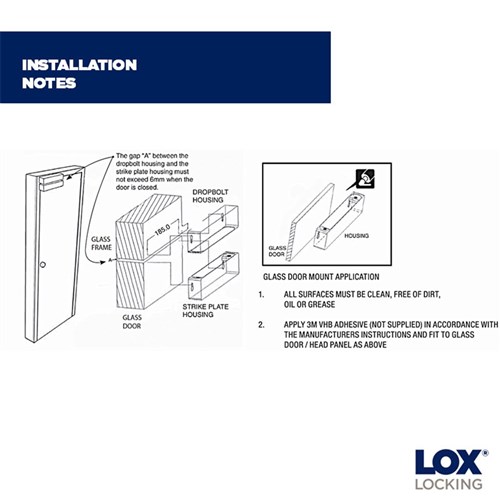 INSTALLATION NOTES

The gap "A" between the dropbolt housing and the strike plate housing must not exceed 6mm when the door is closed.

DROPBOLT HOUSING

185.0

GLASS FRAME

A

GLASS DOOR

STRIKE PLATE HOUSING

GLASS DOOR

HOUSING

GLASS DOOR MOUNT APPLICATION

1. ALL SURFACES MUST BE CLEAN, FREE OF DIRT, OIL OR GREASE

2. APPLY 3M VHB ADHESIVE (NOT SUPPLIED) IN ACCORDANCE WITH THE MANUFACTURERS INSTRUCTIONS AND FIT TO GLASS DOOR / HEAD PANEL AS ABOVE

LOX®
LOCKING