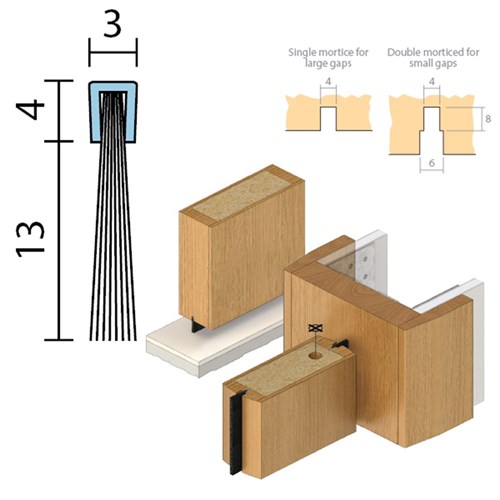 3

4

13

Single mortice for large gaps

4

Double morticed for small gaps

4

8

6