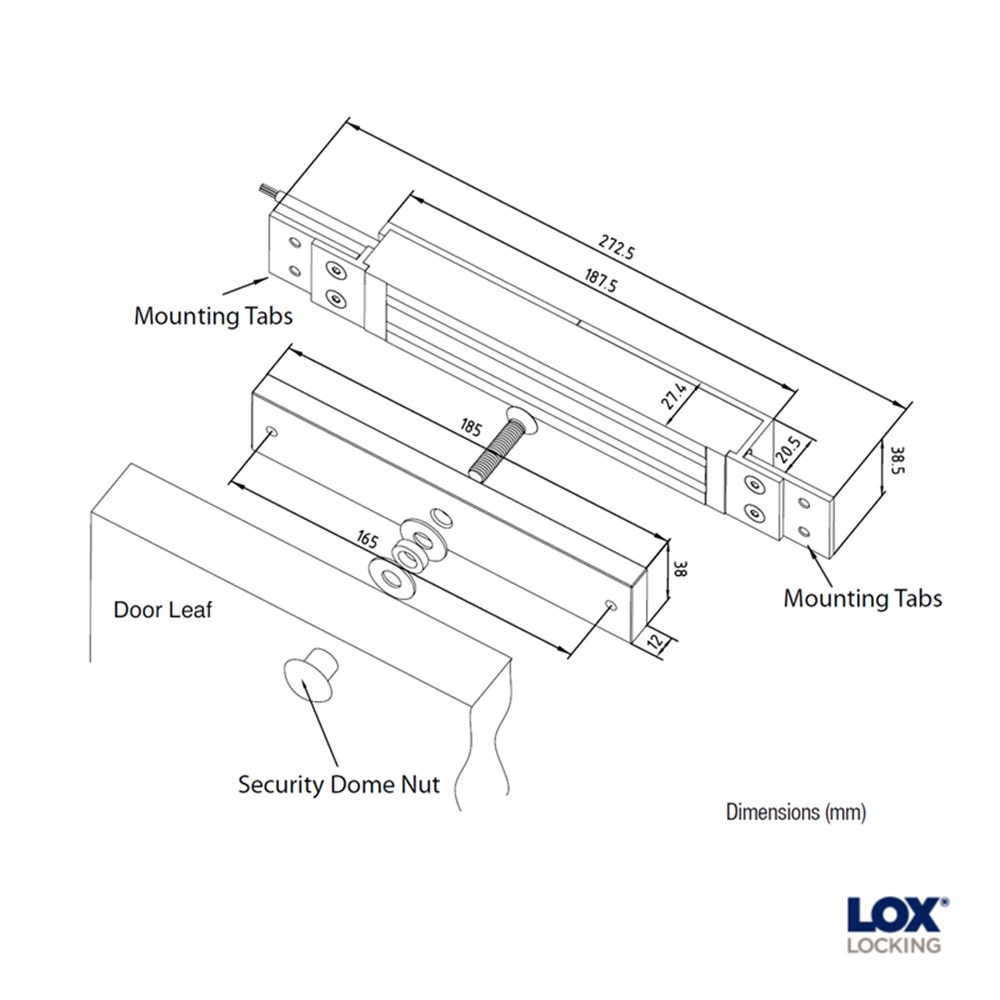 272.5

187.5

Mounting Tabs

27.4

20.5

38.5

185

165

38

12

Mounting Tabs

Door Leaf

Security Dome Nut

Dimensions (mm)

LOX®
LOCKING