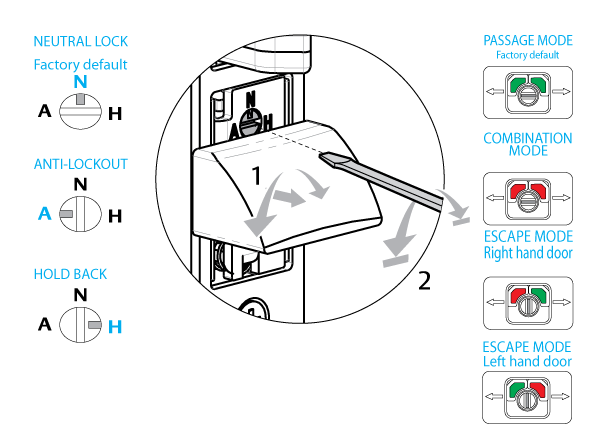 NEUTRAL LOCK
Factory default
N
A
H

ANTI-LOCKOUT
N
A
H

HOLD BACK
N
A
H

N
A
H
1
2

PASSAGE MODE
Factory default

COMBINATION MODE

ESCAPE MODE
Right hand door

ESCAPE MODE
Left hand door